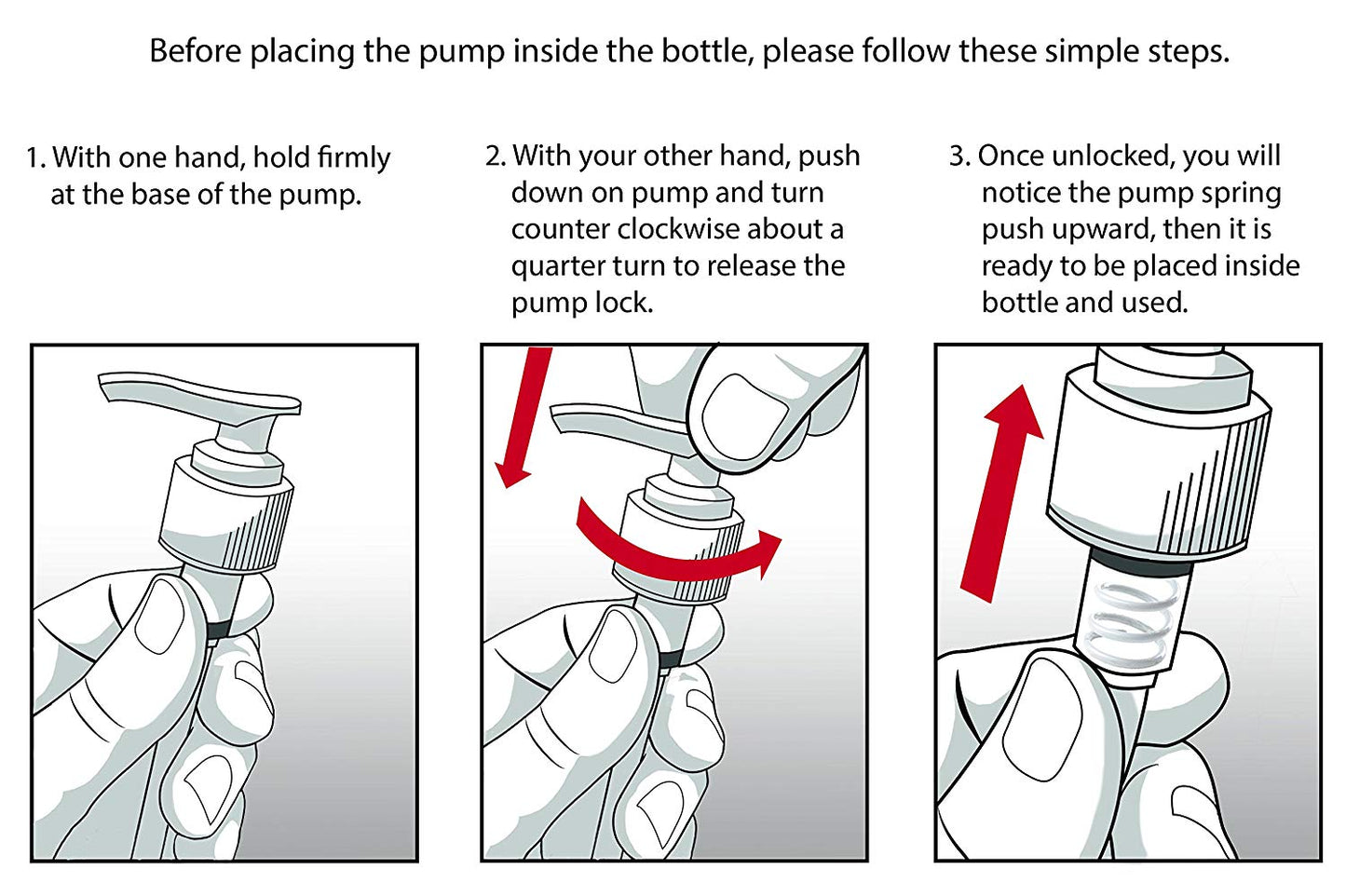 Before placing the pump inside the bottle, please follow these simple steps.

1. With one hand, hold firmly at the base of the pump.

2. With your other hand, push down on pump and turn counter clockwise about a quarter turn to release the pump lock.

3. Once unlocked, you will notice the pump spring push upward, then it is ready to be placed inside bottle and used.